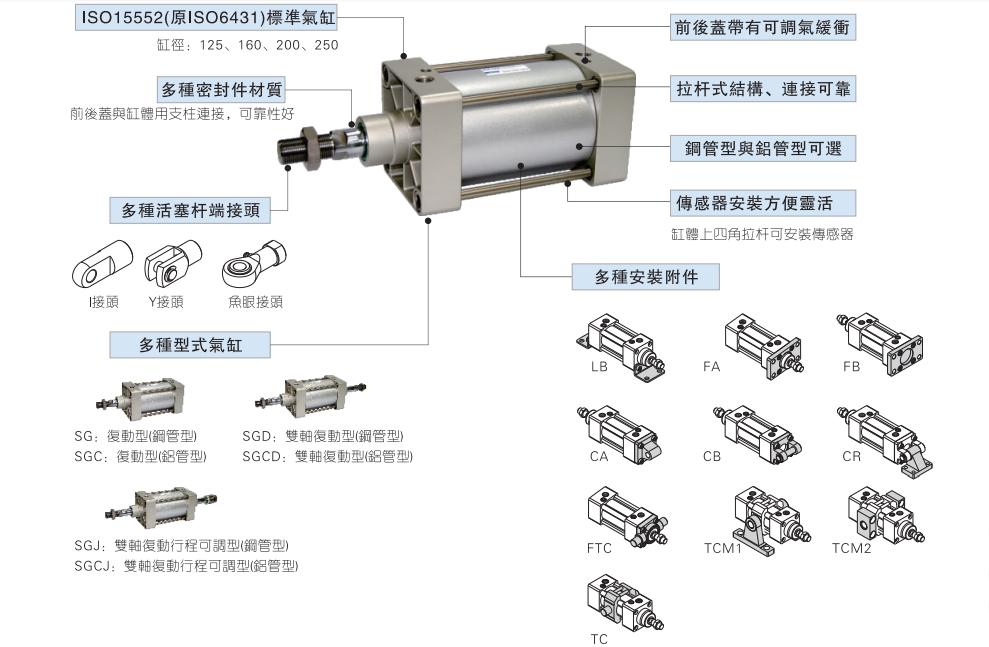 ISO15552(原ISO6431)標準氣缸
缸徑：125、160、200、250

多種密封件材質
前後蓋與缸體用支柱連接，可靠性好

多種活塞杆端接頭

I接頭　Y接頭　魚眼接頭

多種型式氣缸

SG：復動型(鋼管型)
SGC：復動型(鋁管型)

SGD：雙軸復動型(鋼管型)
SGCD：雙軸復動型(鋁管型)

SGJ：雙軸復動行程可調型(鋼管型)
SGCJ：雙軸復動行程可調型(鋁管型)

前後蓋帶有可調氣緩衝

拉杆式結構、連接可靠

鋼管型與鋁管型可選

傳感器安裝方便靈活
缸體上四角拉杆可安裝傳感器

多種安裝附件

LB　FA　FB

CA　CB　CR

FTC　TCM1　TCM2

TC