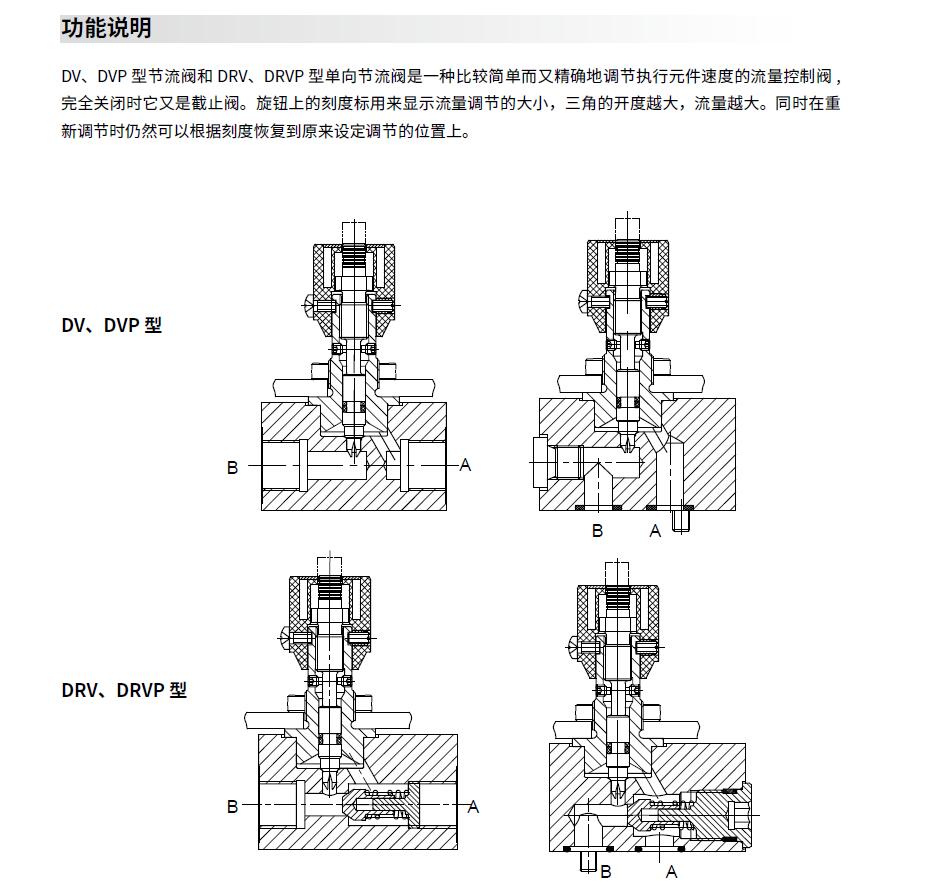 功能说明

DV、DVP 型节流阀和 DRV、DRVP 型单向节流阀是一种比较简单而又精确地调节执行元件速度的流量控制阀，完全关闭时它又是截止阀。旋钮上的刻度标用来显示流量调节的大小，三角的开度越大，流量越大。同时在重新调节时仍然可以根据刻度恢复到原来设定调节的位置上。

DV、DVP 型

B

A

B

A

DRV、DRVP 型

B

A

B

A